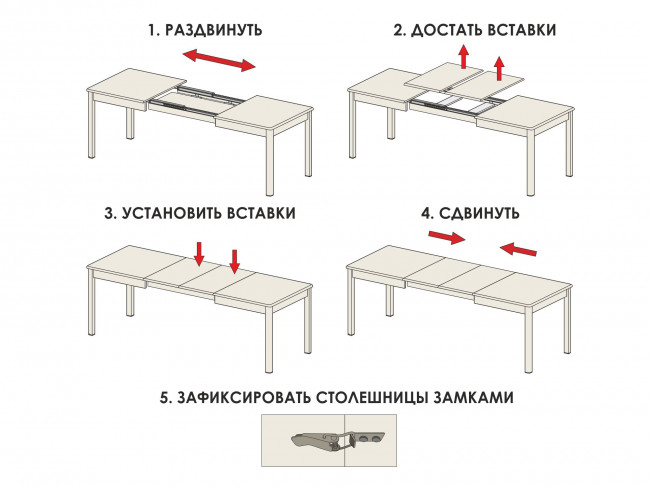 1. РАЗДВИНУТЬ

2. ДОСТАТЬ ВСТАВКИ

3. УСТАНОВИТЬ ВСТАВКИ

4. СДВИНУТЬ

5. ЗАФИКСИРОВАТЬ СТОЛЕШНИЦЫ ЗАМКАМИ