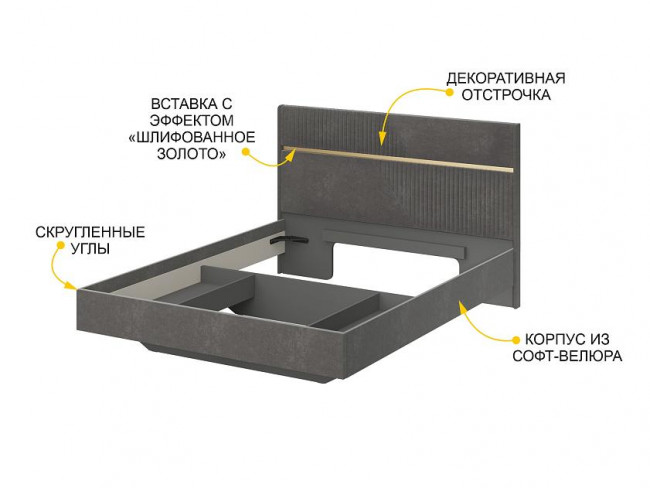 ДЕКОРАТИВНАЯ ОТСТРОЧКА

ВСТАВКА С ЭФФЕКТОМ «ШЛИФОВАННОЕ ЗОЛОТО»

СКРУГЛЕННЫЕ УГЛЫ

КОРПУС ИЗ СОФТ-ВЕЛЮРА