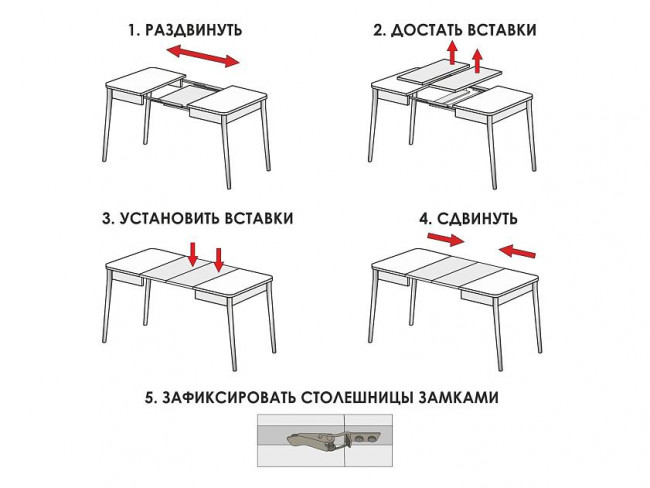 1. РАЗДВИНУТЬ

2. ДОСТАТЬ ВСТАВКИ

3. УСТАНОВИТЬ ВСТАВКИ

4. СДВИНУТЬ

5. ЗАФИКСИРОВАТЬ СТОЛЕШНИЦЫ ЗАМКАМИ