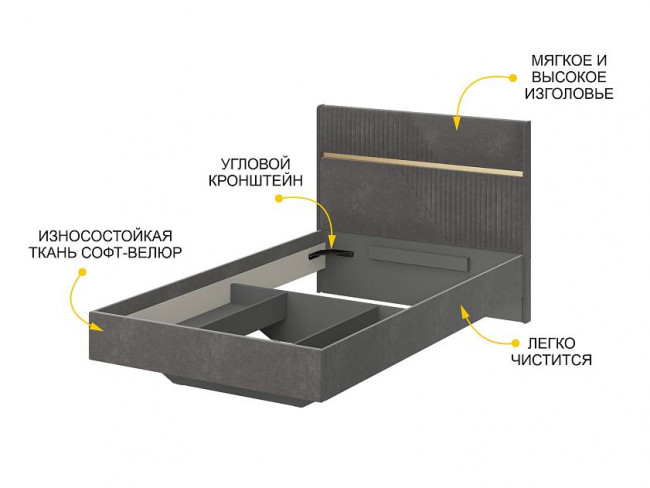 МЯГКОЕ И ВЫСОКОЕ ИЗГОЛОВЬЕ

УГЛОВОЙ КРОНШТЕЙН

ИЗНОСОСТОЙКАЯ ТКАНЬ СОФТ-ВЕЛЮР

ЛЕГКО ЧИСТИТСЯ