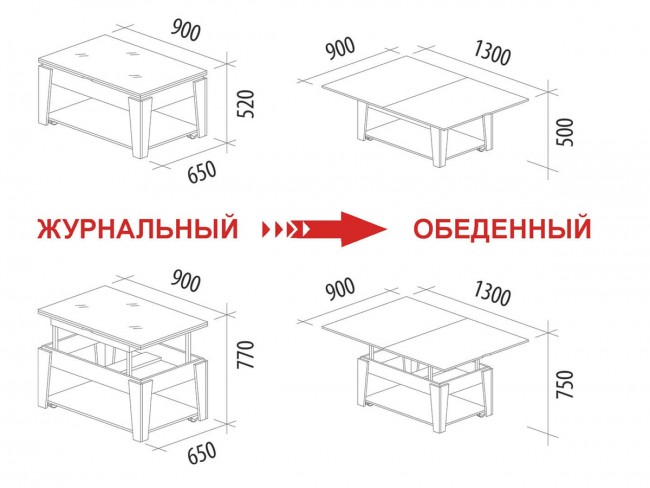 900
520
650
900
1300
500
ЖУРНАЛЬНЫЙ
ОБЕДЕННЫЙ
900
770
650
900
1300
750