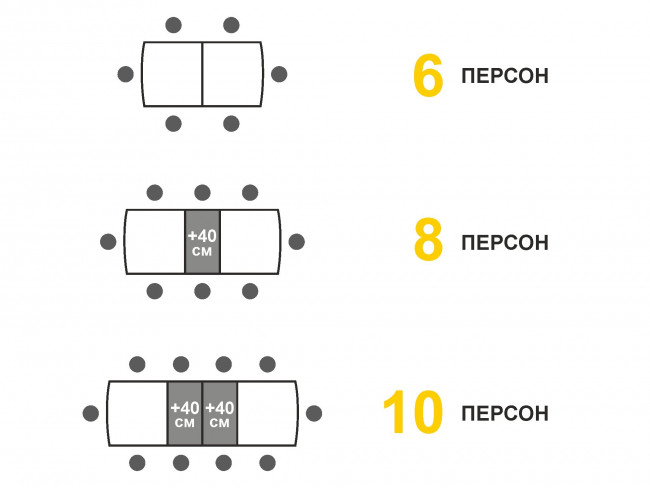 6 ПЕРСОН

+40 см

8 ПЕРСОН

+40 см +40 см

10 ПЕРСОН