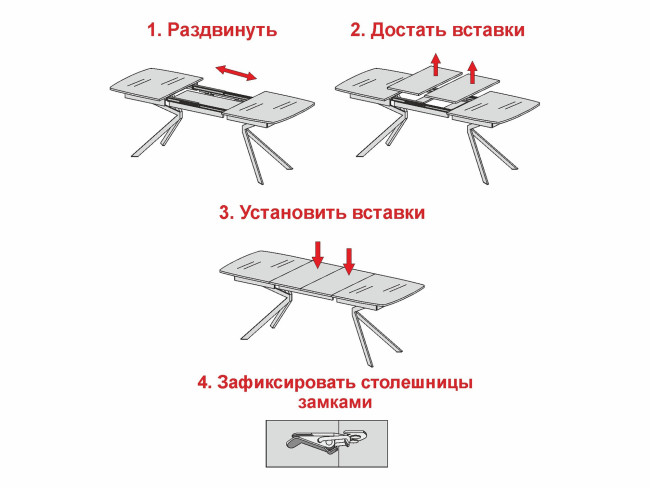 1. Раздвинуть

2. Достать вставки

3. Установить вставки

4. Зафиксировать столешницы замками