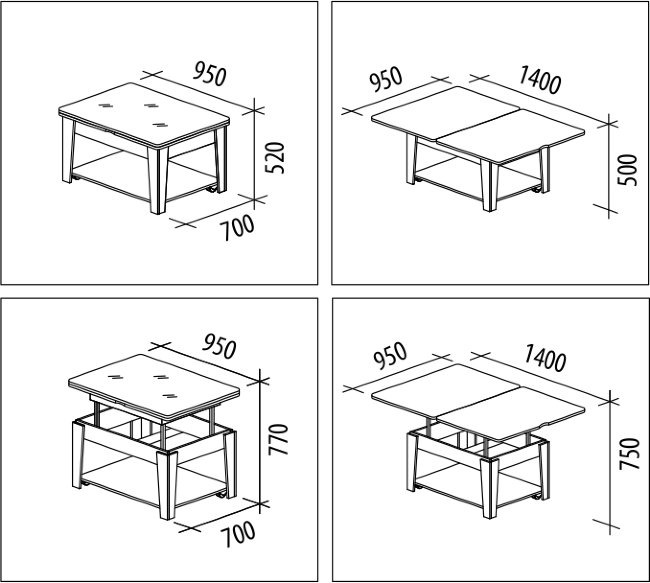 950
520
700

950
1400
500

950
770
700

950
1400
750