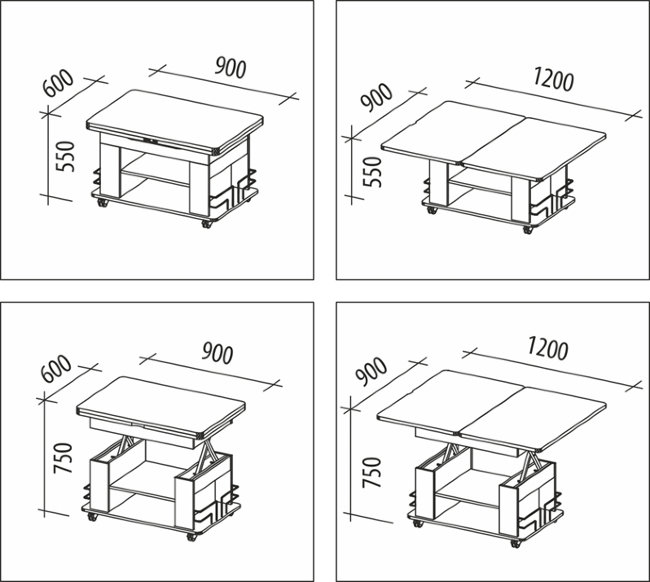 600
900
550

900
1200
550

600
900
750

900
1200
750