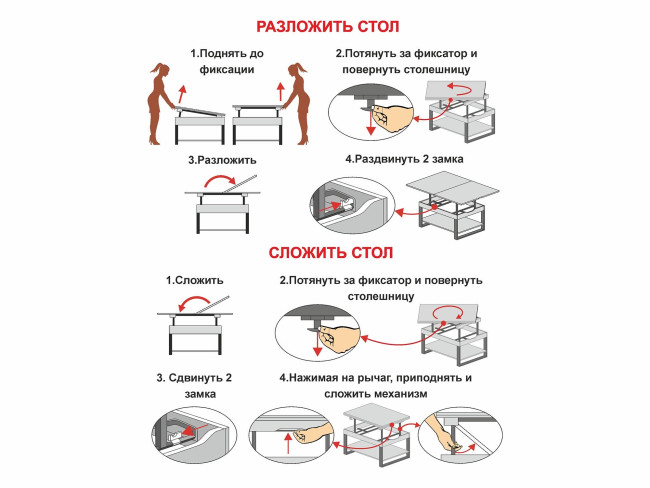 РАЗЛОЖИТЬ СТОЛ

1.Поднять до фиксации

2.Потянуть за фиксатор и повернуть столешницу

3.Разложить

4.Раздвинуть 2 замка

СЛОЖИТЬ СТОЛ

1.Сложить

2.Потянуть за фиксатор и повернуть столешницу

3. Сдвинуть 2 замка

4.Нажимая на рычаг, приподнять и сложить механизм