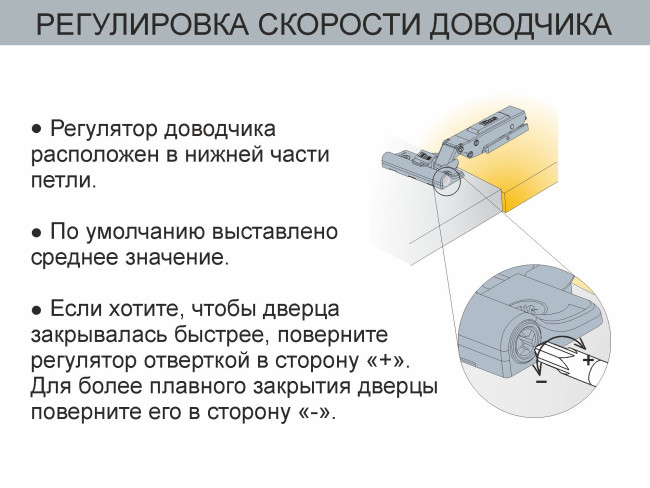 РЕГУЛИРОВКА СКОРОСТИ ДОВОДЧИКА

● Регулятор доводчика расположен в нижней части петли.

● По умолчанию выставлено среднее значение.

● Если хотите, чтобы дверца закрывалась быстрее, поверните регулятор отверткой в сторону «+». Для более плавного закрытия дверцы поверните его в сторону «-».

+
−