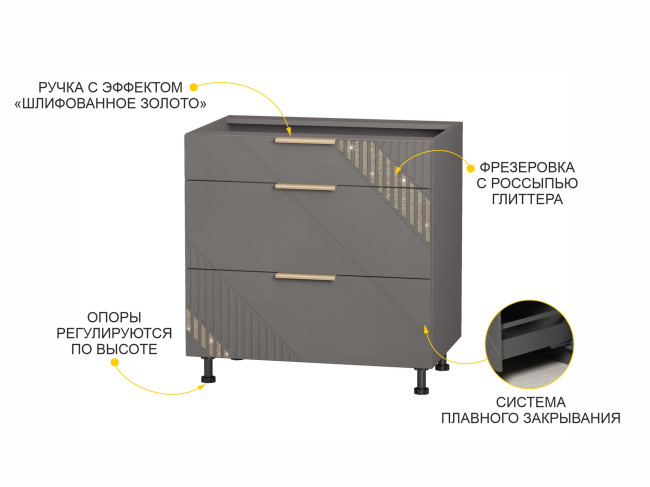 РУЧКА С ЭФФЕКТОМ «ШЛИФОВАННОЕ ЗОЛОТО»

ФРЕЗЕРОВКА С РОССЫПЬЮ ГЛИТТЕРА

ОПОРЫ РЕГУЛИРУЮТСЯ ПО ВЫСОТЕ

СИСТЕМА ПЛАВНОГО ЗАКРЫВАНИЯ