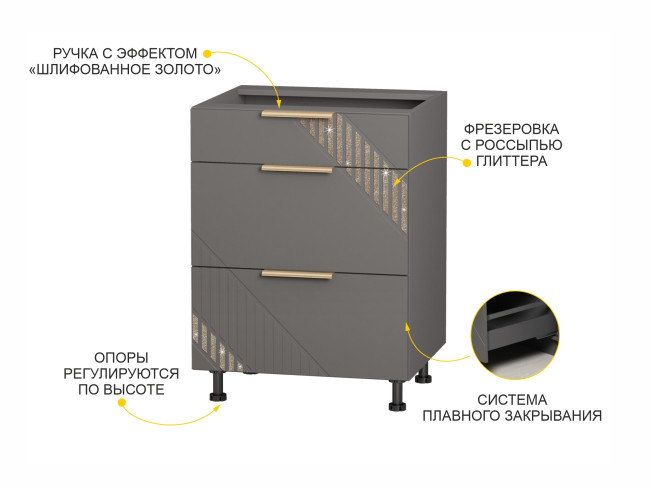 РУЧКА С ЭФФЕКТОМ «ШЛИФОВАННОЕ ЗОЛОТО»

ФРЕЗЕРОВКА С РОССЫПЬЮ ГЛИТТЕРА

ОПОРЫ РЕГУЛИРУЮТСЯ ПО ВЫСОТЕ

СИСТЕМА ПЛАВНОГО ЗАКРЫВАНИЯ